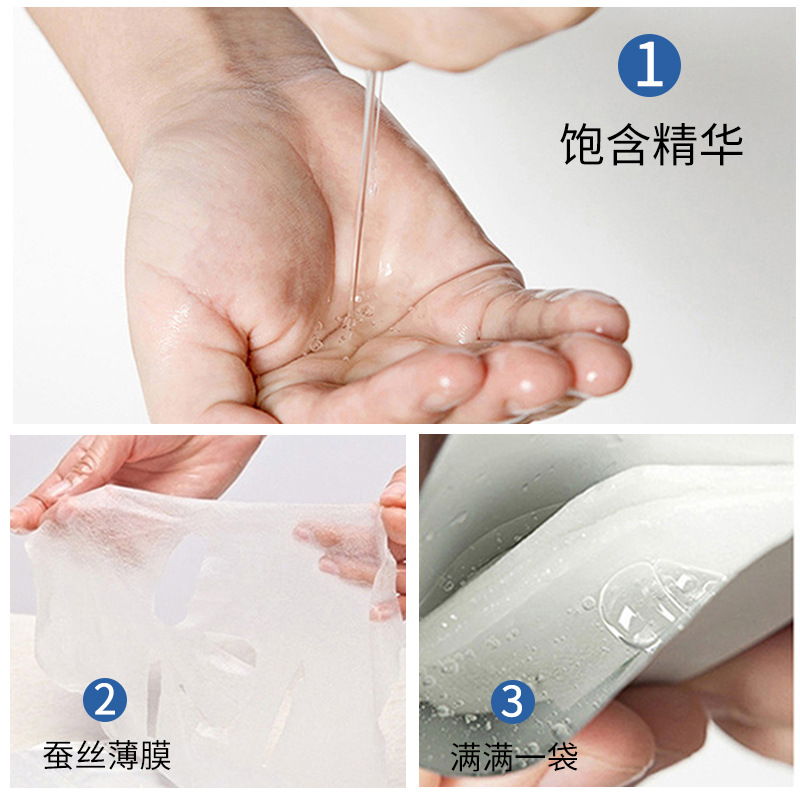 1
饱含精华

2
蚕丝薄膜

3
满满一袋