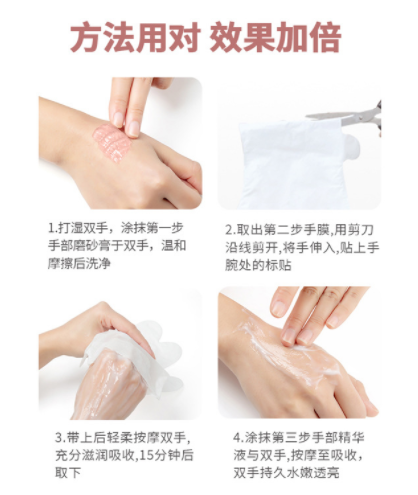 方法用对 效果加倍

1.打湿双手，涂抹第一步手部磨砂膏于双手，温和摩擦后洗净

2.取出第二步手膜,用剪刀沿线剪开,将手伸入,贴上手腕处的标贴

3.带上后轻柔按摩双手,充分滋润吸收,15分钟后取下

4.涂抹第三步手部精华液与双手,按摩至吸收,双手持久水嫩透亮