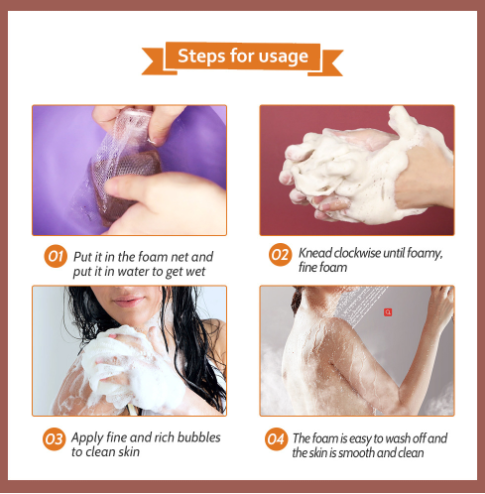 Steps for usage

01 Put it in the foam net and put it in water to get wet

02 Knead clockwise until foamy, fine foam

03 Apply fine and rich bubbles to clean skin

04 The foam is easy to wash off and the skin is smooth and clean